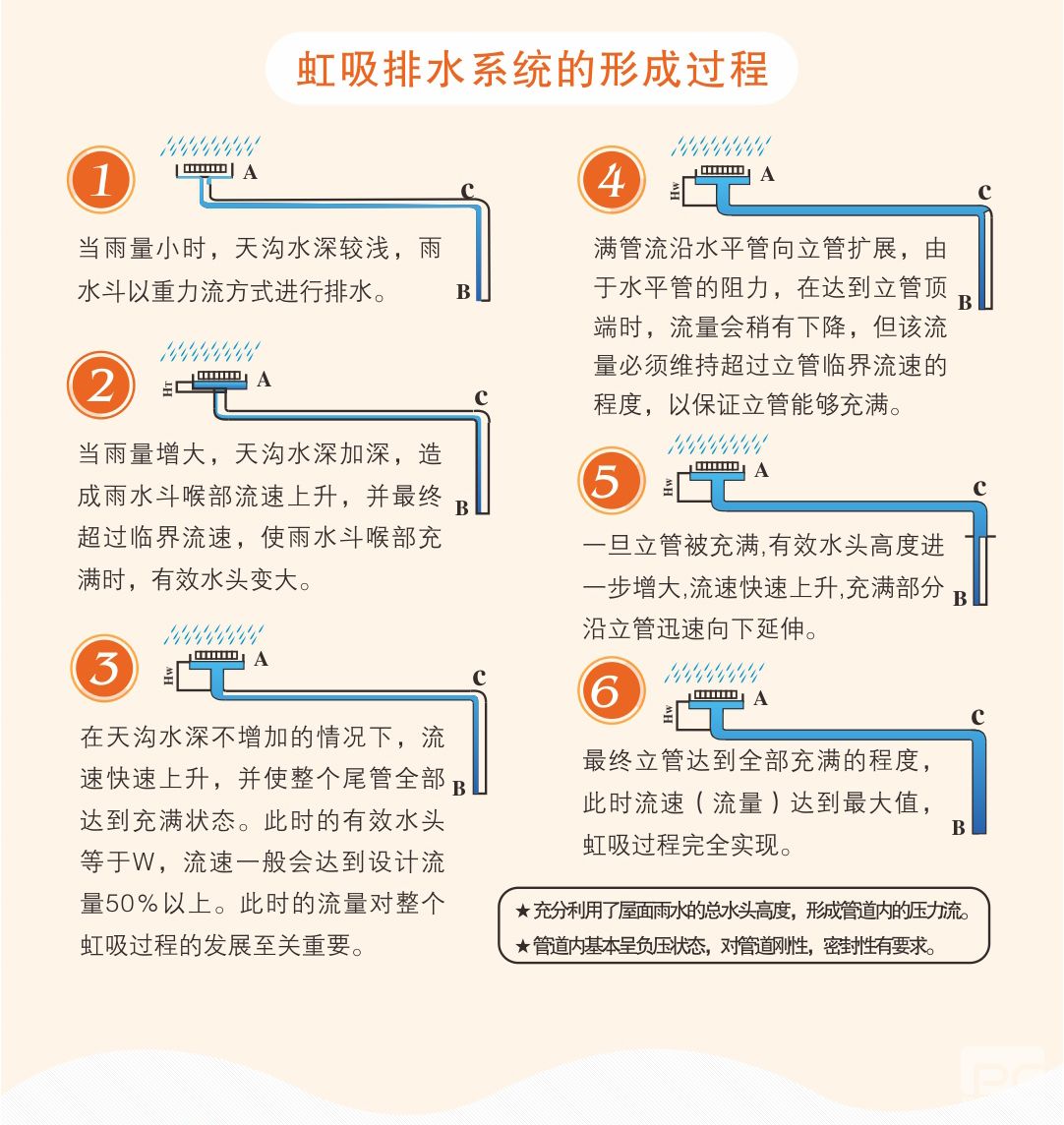 虹吸排水系统的形成过程

1

A

C

B

当雨量小时，天沟水深较浅，雨水斗以重力流方式进行排水。

2

Ht

A

C

B

当雨量增大，天沟水深加深，造成雨水斗喉部流速上升，并最终超过临界流速，使雨水斗喉部充满时，有效水头变大。

3

Hw

A

C

B

在天沟水深不增加的情况下，流速快速上升，并使整个尾管全部达到充满状态。此时的有效水头等于W，流速一般会达到设计流量50%以上。此时的流量对整个虹吸过程的发展至关重要。

4

Hw

A

C

B

满管流沿水平管向立管扩展，由于水平管的阻力，在达到立管顶端时，流量会稍有下降，但该流量必须维持超过立管临界流速的程度，以保证立管能够充满。

5

Hw

A

C

B

一旦立管被充满,有效水头高度进一步增大,流速快速上升,充满部分沿立管迅速向下延伸。

6

Hw

A

C

B

最终立管达到全部充满的程度，此时流速（流量）达到最大值，虹吸过程完全实现。

★充分利用了屋面雨水的总水头高度，形成管道内的压力流。
★管道内基本呈负压状态，对管道刚性，密封性有要求。

PC